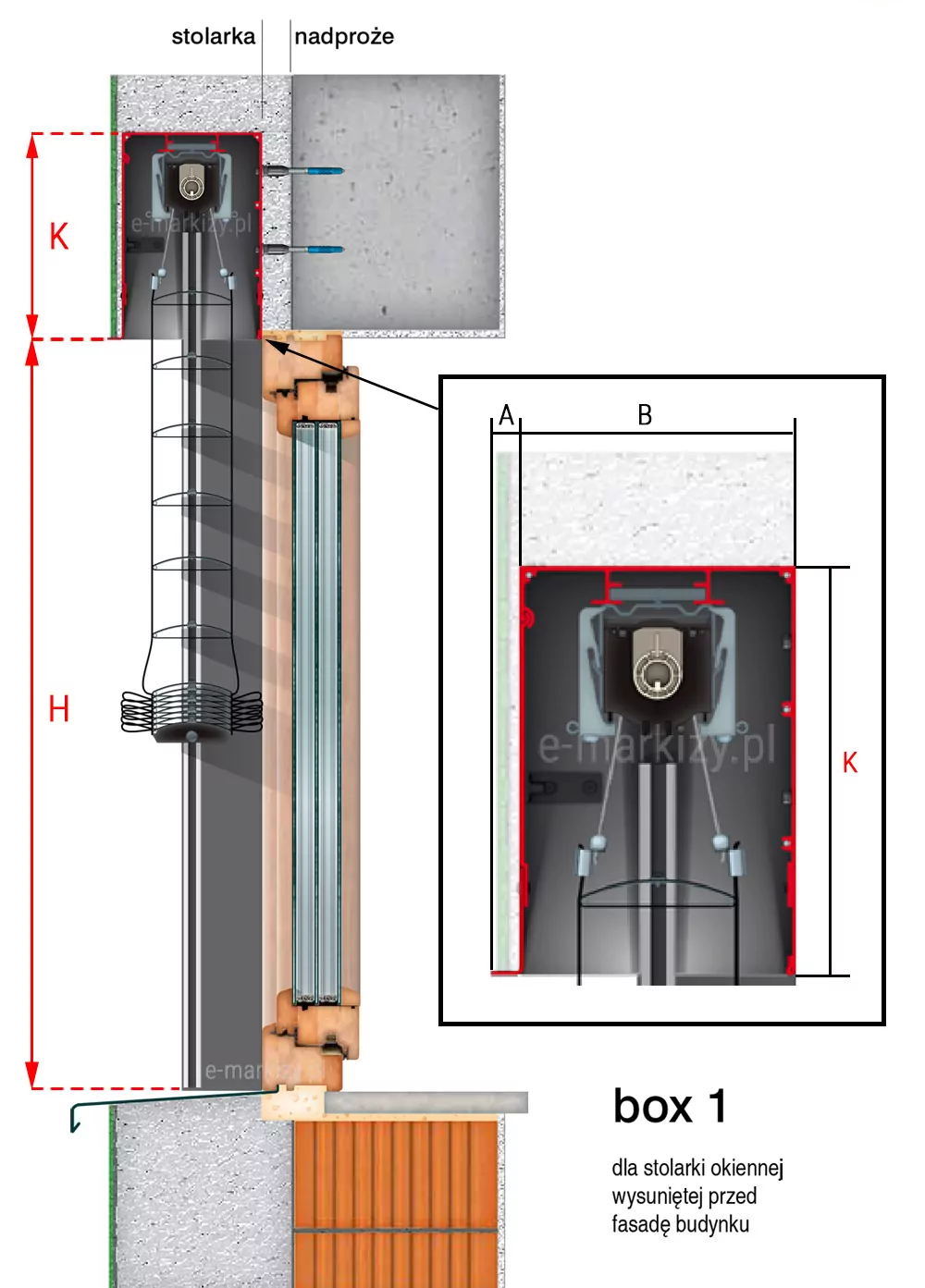 stolarka
nadproże

K

e-markizy.pl

H

e-markizy.pl

A
B

e-markizy.pl

K

box 1

dla stolarki okiennej wysuniętej przed fasadę budynku