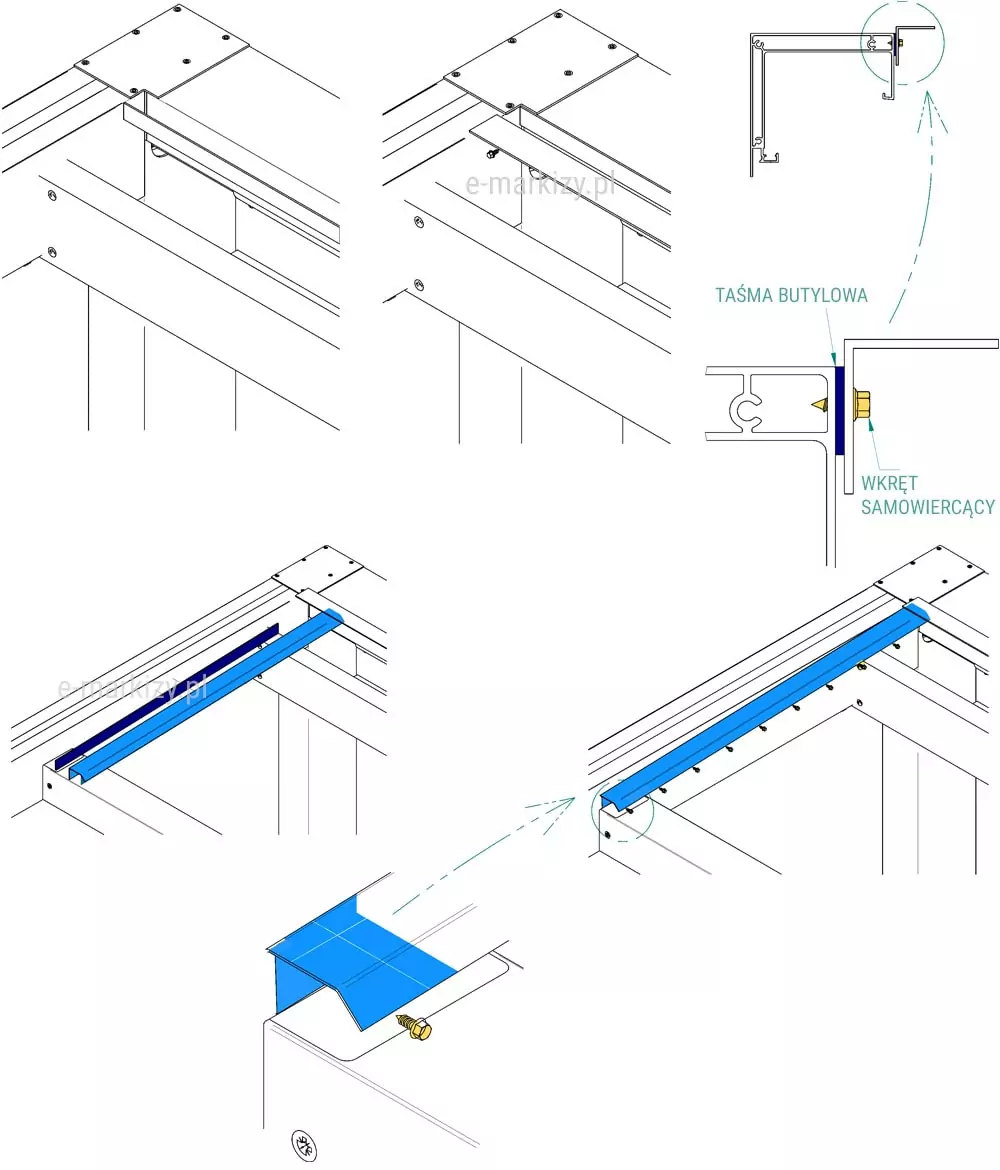 e-markizy.pl

TAŚMA BUTYLOWA

WKRĘT SAMOWIERCĄCY

e-markizy.pl