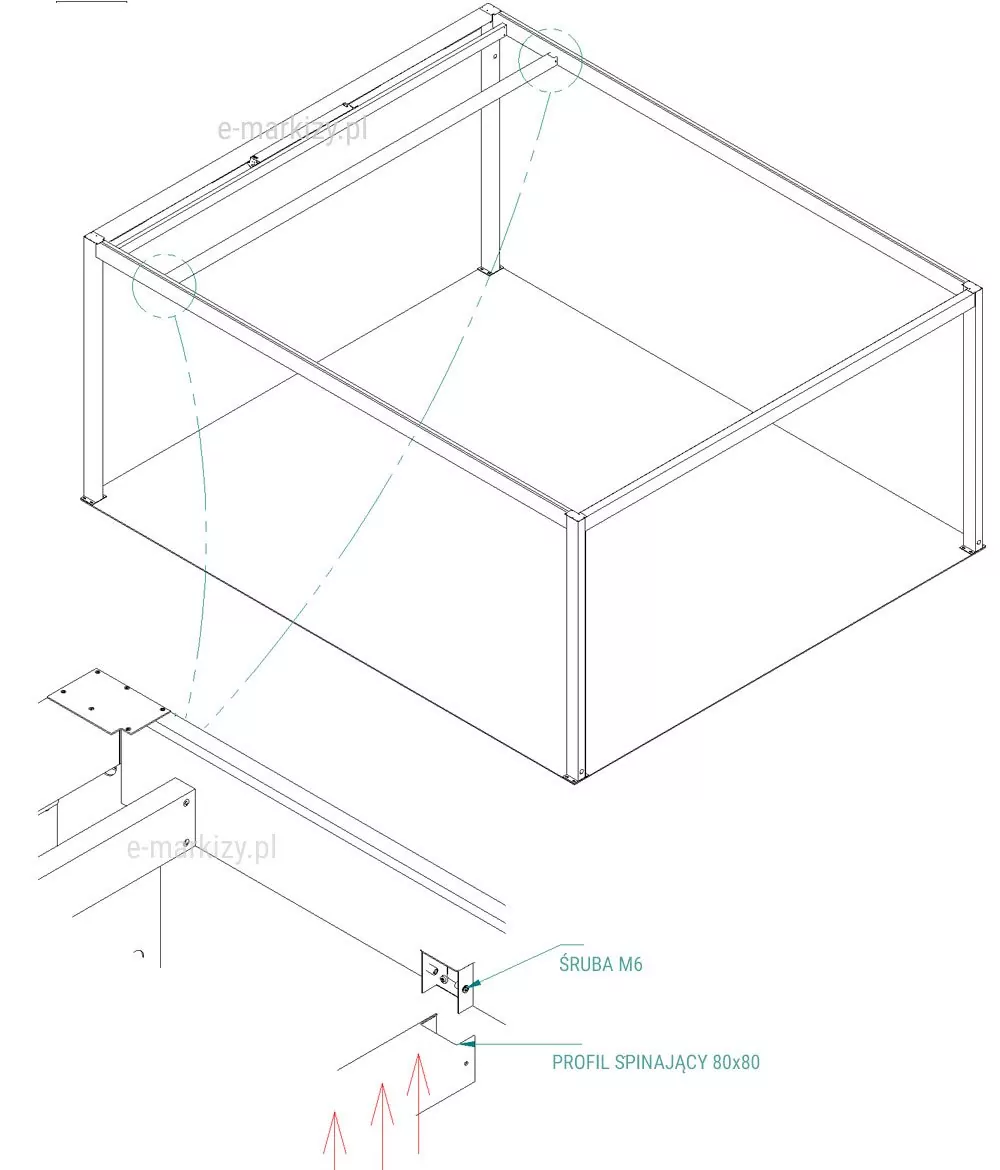 e-markizy.pl

e-markizy.pl

ŚRUBA M6

PROFIL SPINAJĄCY 80x80