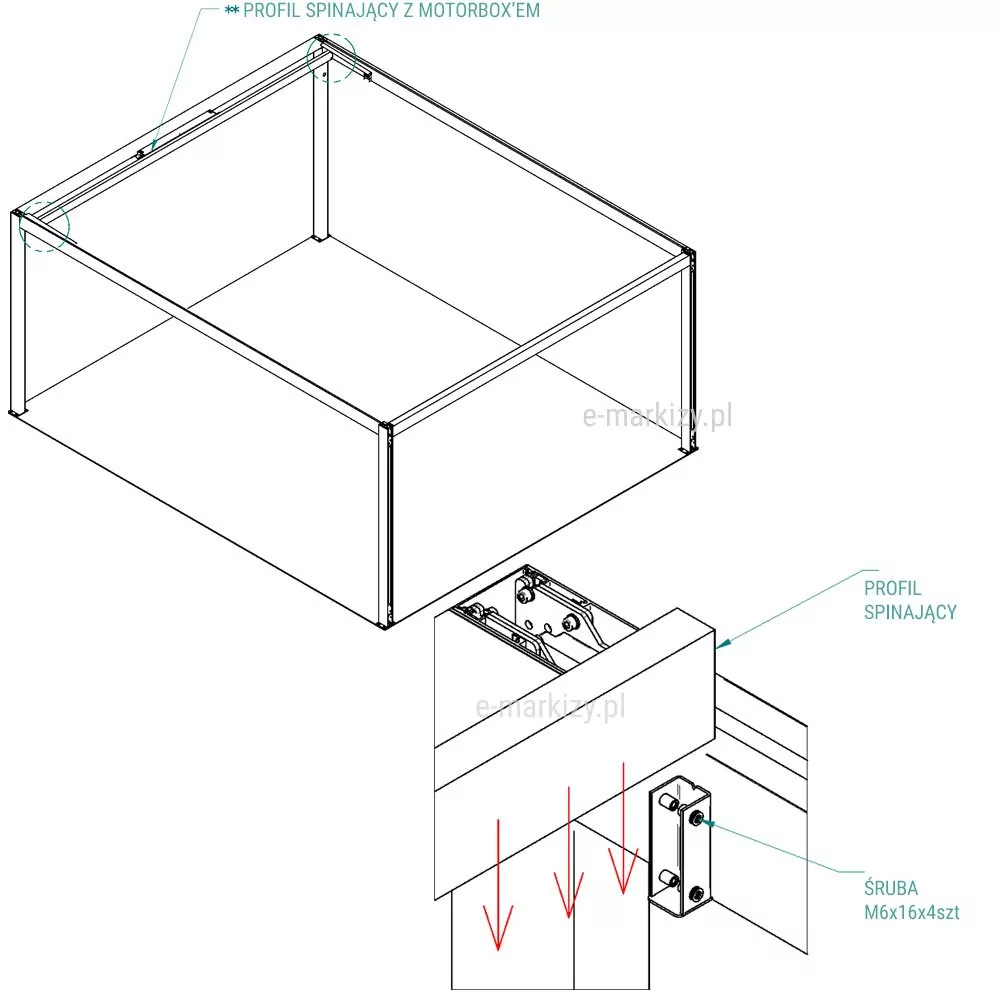 ** PROFIL SPINAJĄCY Z MOTORBOX'EM

e-markizy.pl

PROFIL SPINAJĄCY

e-markizy.pl

ŚRUBA M6x16x4szt