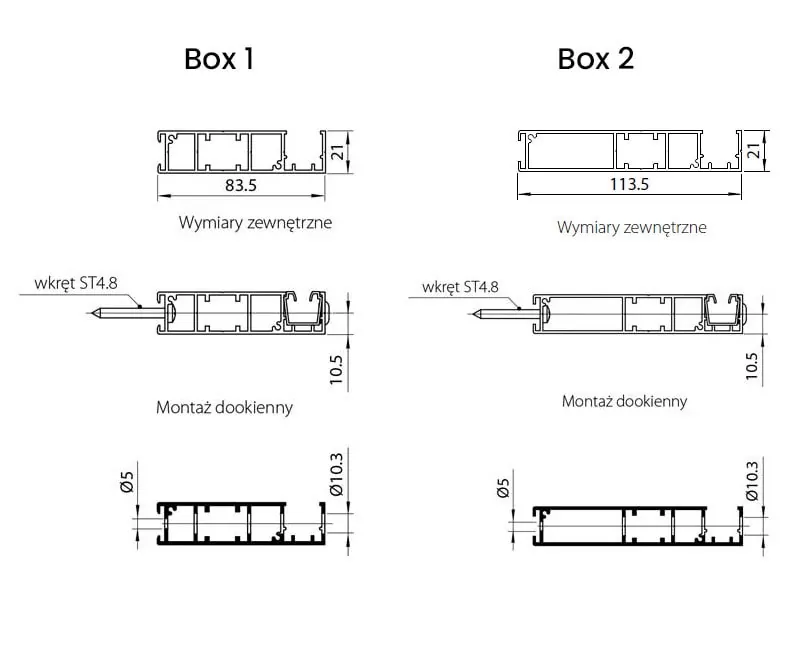 Box 1

21

83.5

Wymiary zewnętrzne

wkręt ST4.8

10.5

Montaż dookienny

Ø5

Ø10.3

Box 2

21

113.5

Wymiary zewnętrzne

wkręt ST4.8

10.5

Montaż dookienny

Ø5

Ø10.3