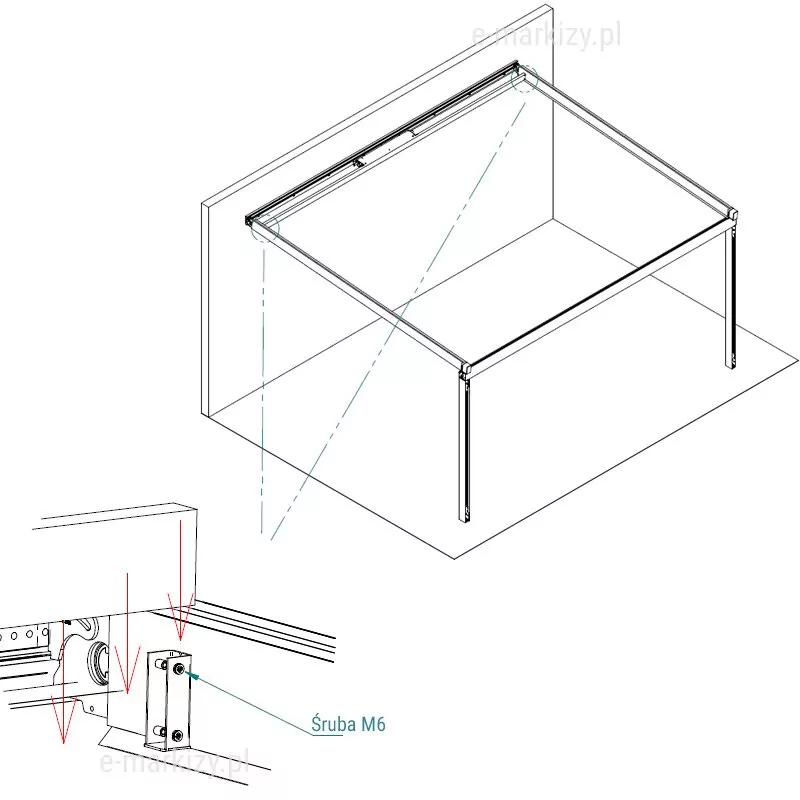 e-markizy.pl

Śruba M6

e-markizy.pl