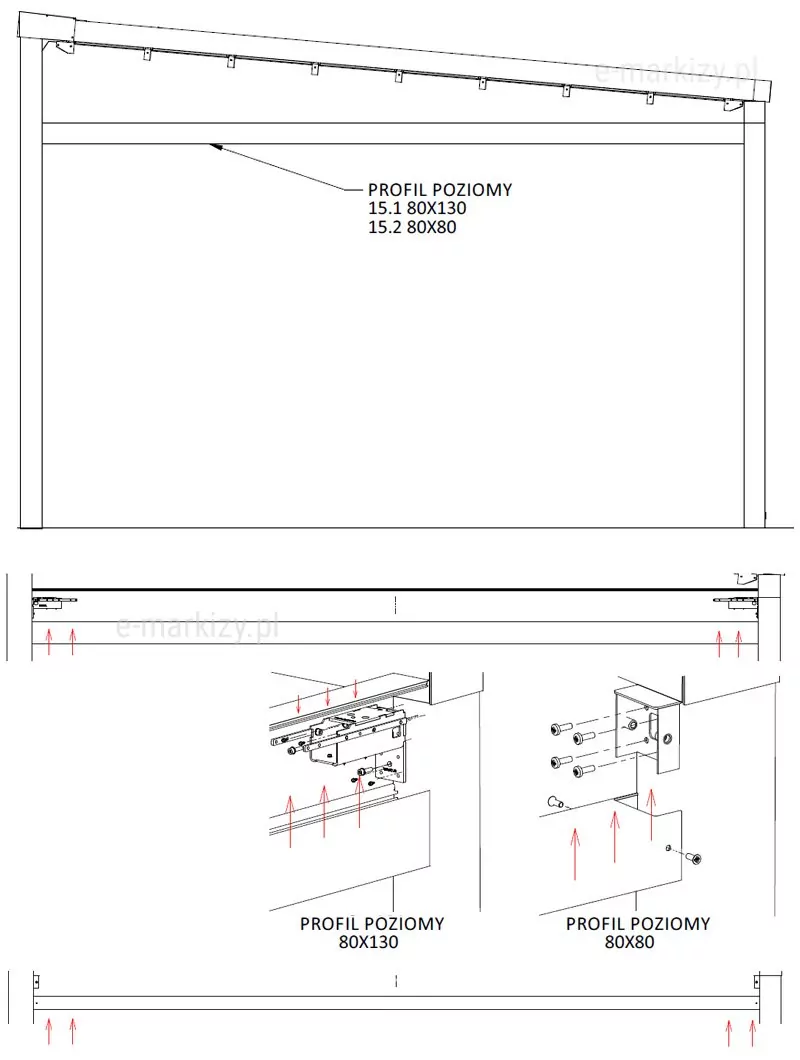 e-markizy.pl

PROFIL POZIOMY
15.1 80X130
15.2 80X80

e-markizy.pl

PROFIL POZIOMY
80X130

PROFIL POZIOMY
80X80