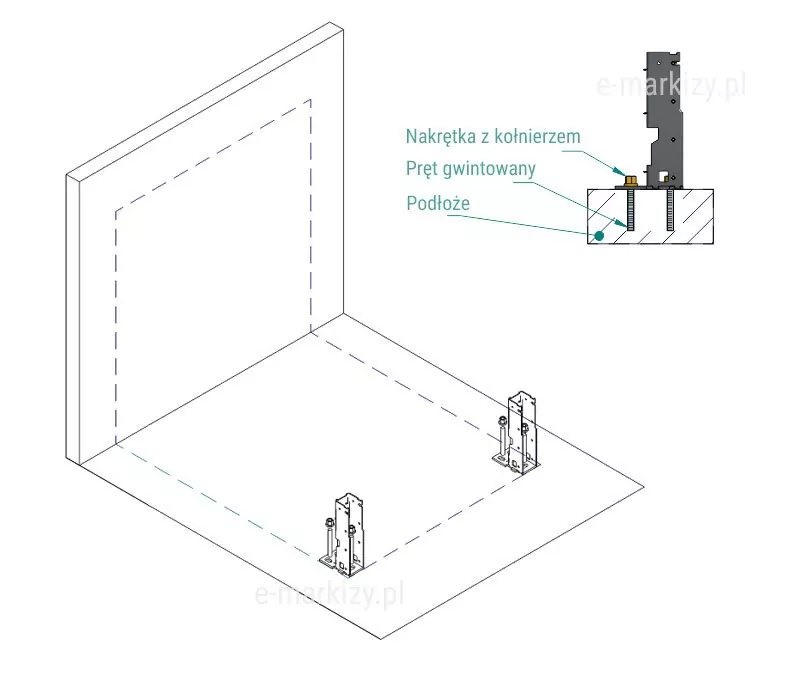 e-markizy.pl

Nakrętka z kołnierzem

Pręt gwintowany

Podłoże

e-markizy.pl