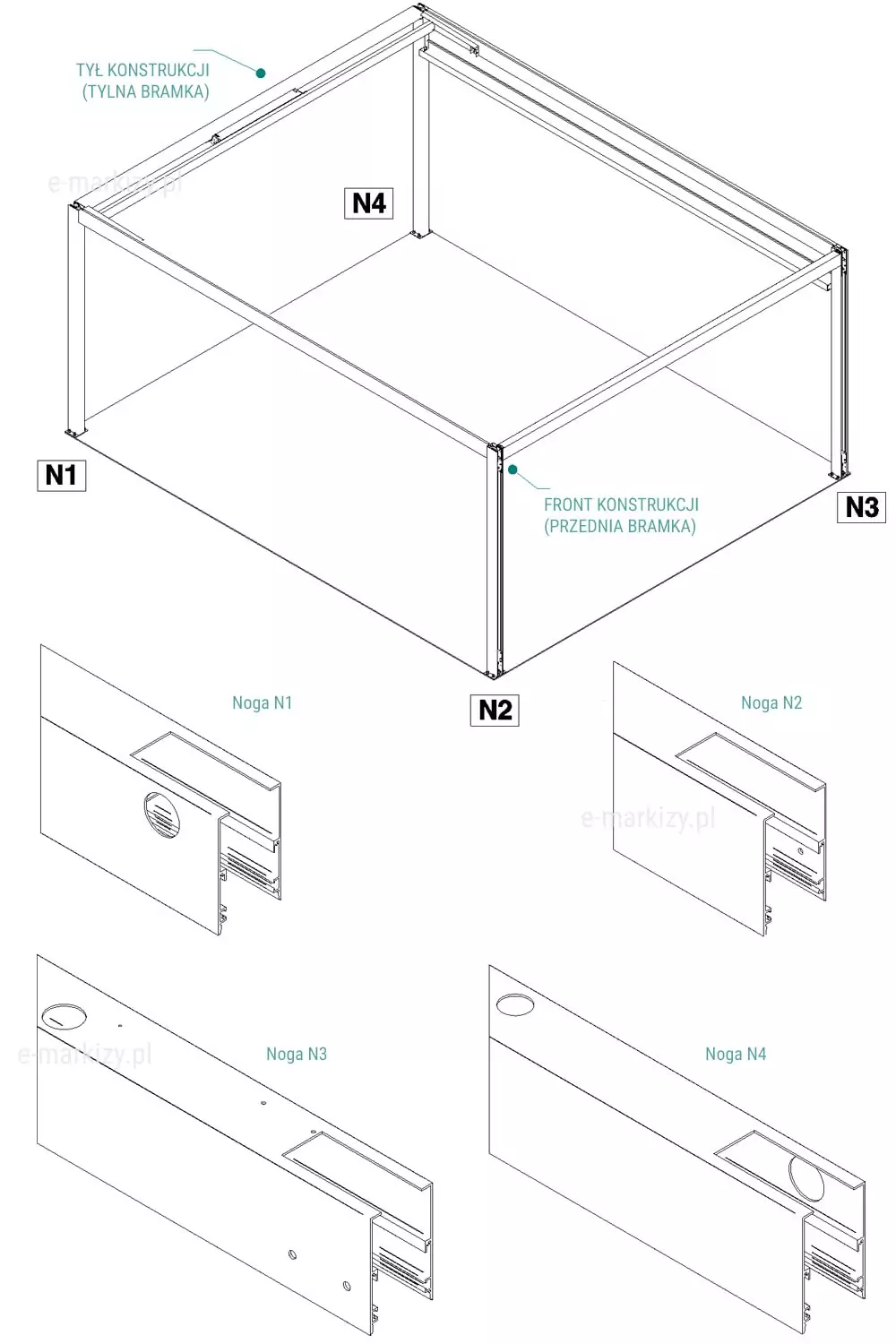 TYŁ KONSTRUKCJI
(TYLNA BRAMKA)

e-markizy.pl

N4

N1

FRONT KONSTRUKCJI
(PRZEDNIA BRAMKA)

N3

N2

Noga N1

Noga N2

e-markizy.pl

e-markizy.pl

Noga N3

Noga N4