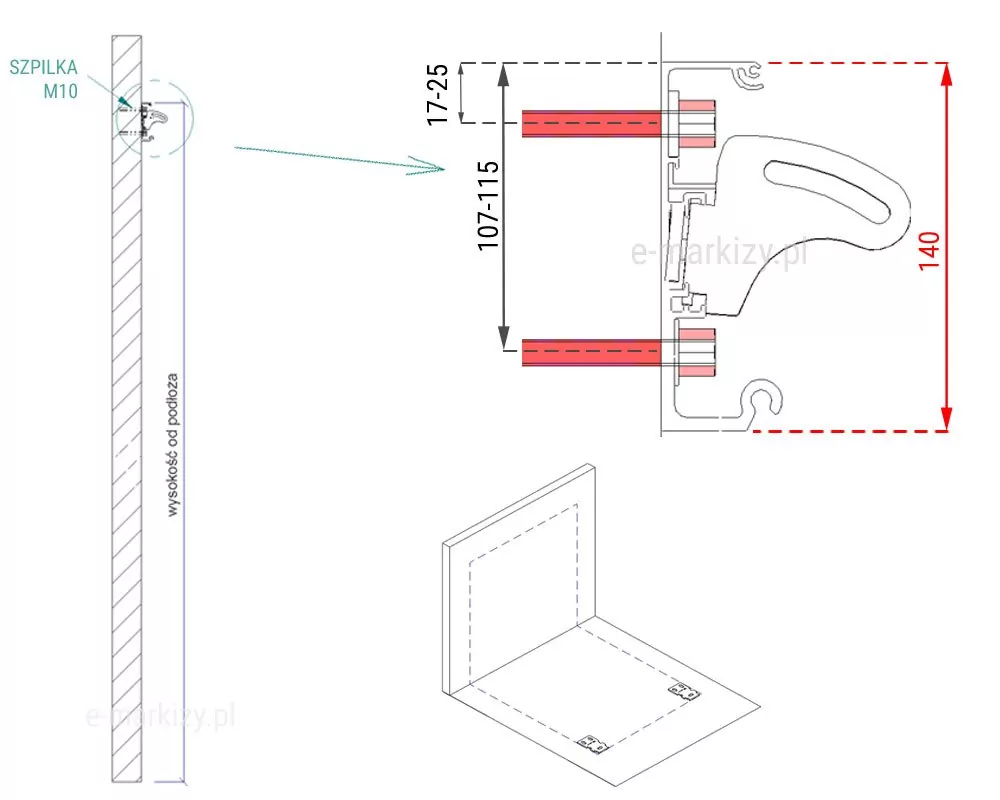 SZPILKA
M10

wysokość od podłoża

e-markizy.pl

17-25

107-115

e-markizy.pl

140