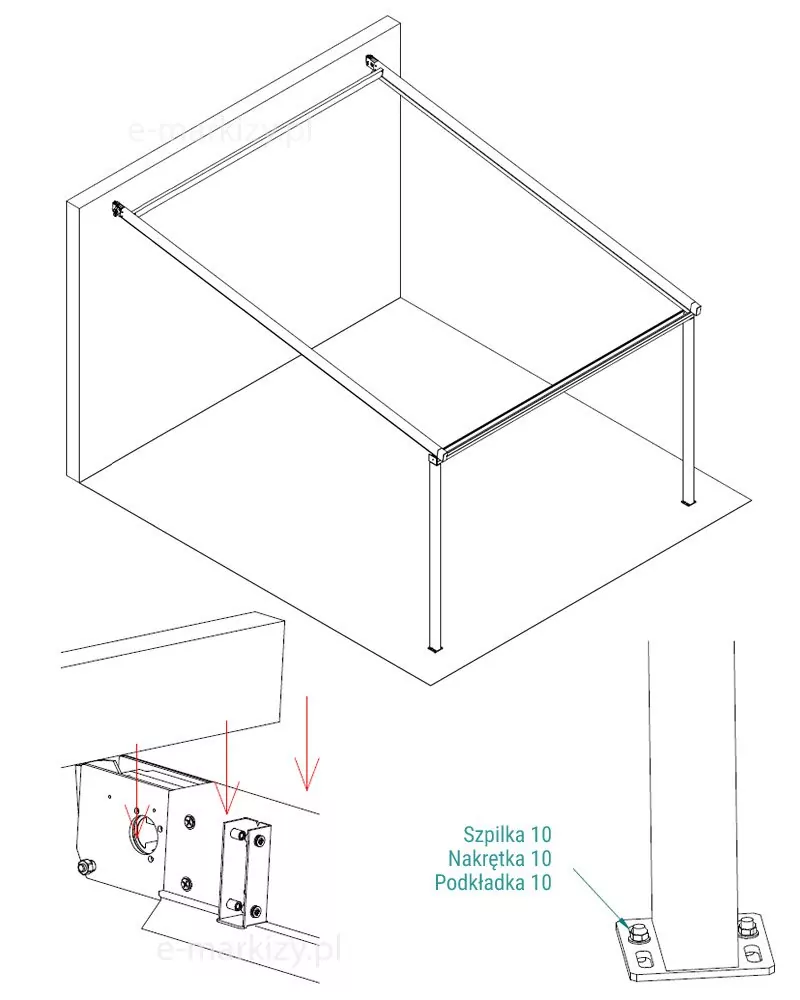 e-markizy.pl

Szpilka 10
Nakrętka 10
Podkładka 10

e-markizy.pl