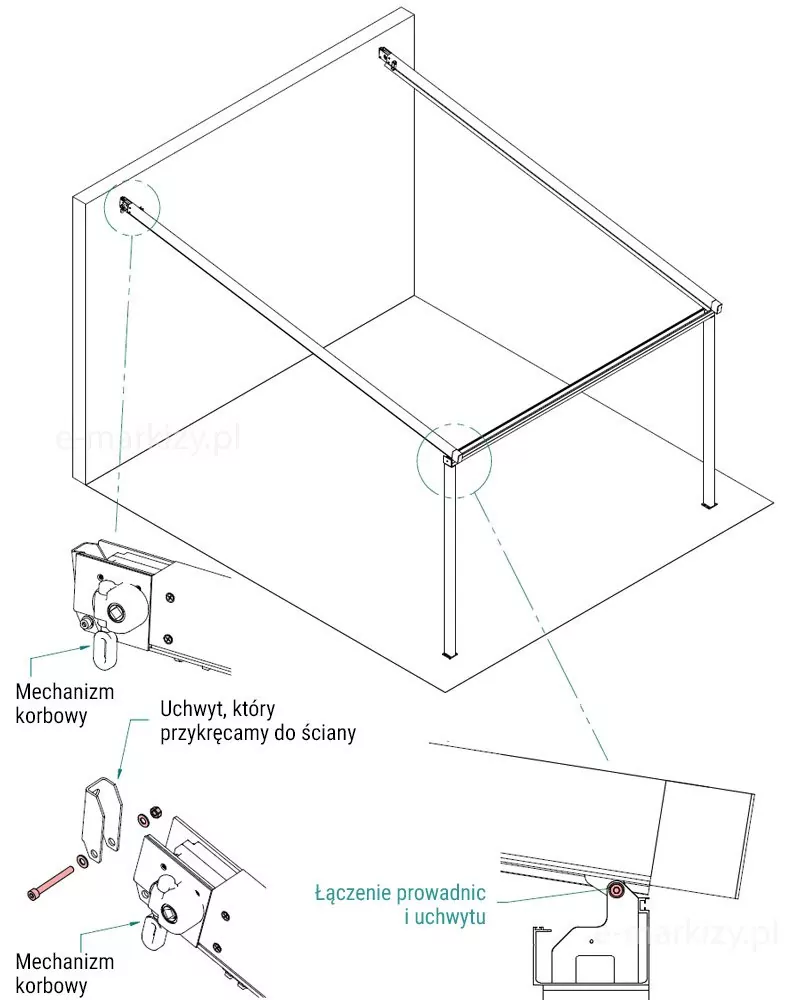 e-markizy.pl

Mechanizm korbowy

Uchwyt, który przykręcamy do ściany

Mechanizm korbowy

Łączenie prowadnic i uchwytu

e-markizy.pl