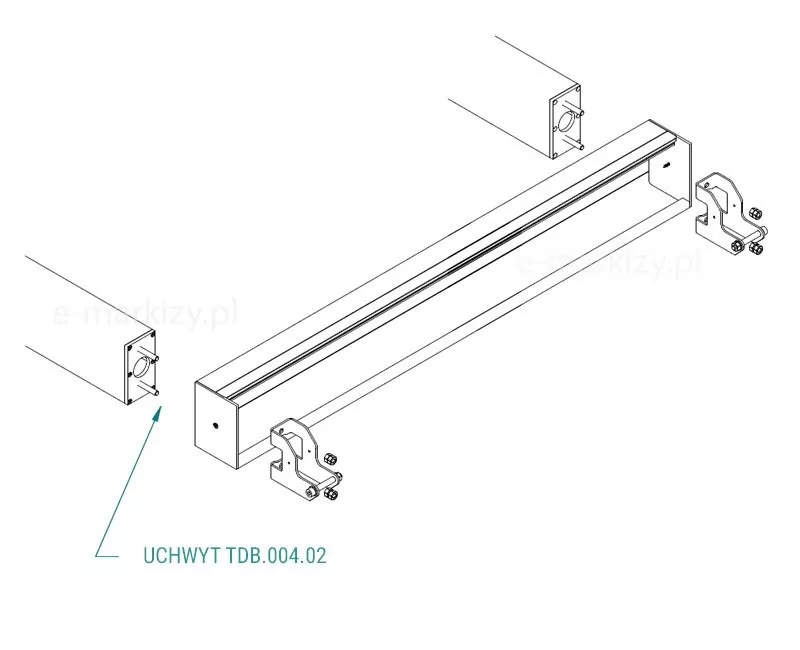 e-markizy.pl

e-markizy.pl

UCHWYT TDB.004.02