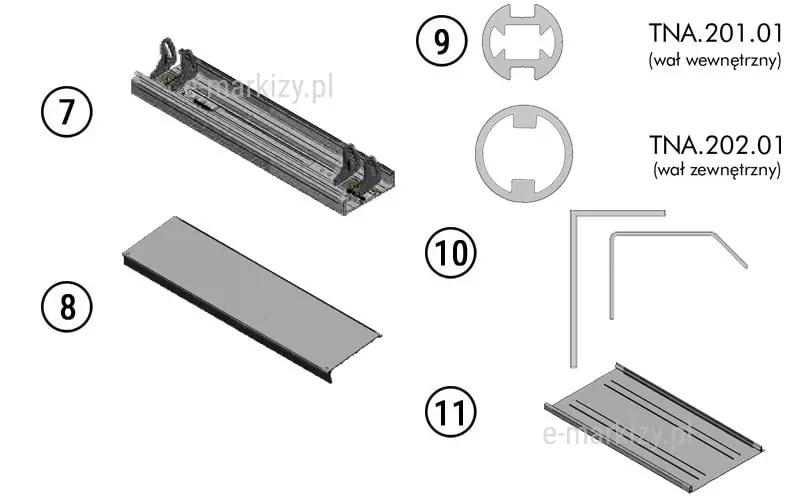 7

e-markizy.pl

8

9

TNA.201.01
(wał wewnętrzny)

TNA.202.01
(wał zewnętrzny)

10

11

e-markizy.pl